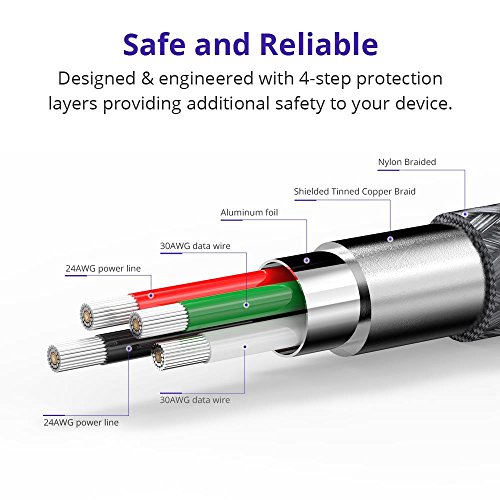 Safe and Reliable

Designed & engineered with 4-step protection layers providing additional safety to your device.

Nylon Braided

Shielded Tinned Copper Braid

Aluminum foil

30AWG data wire

24AWG power line

30AWG data wire

24AWG power line