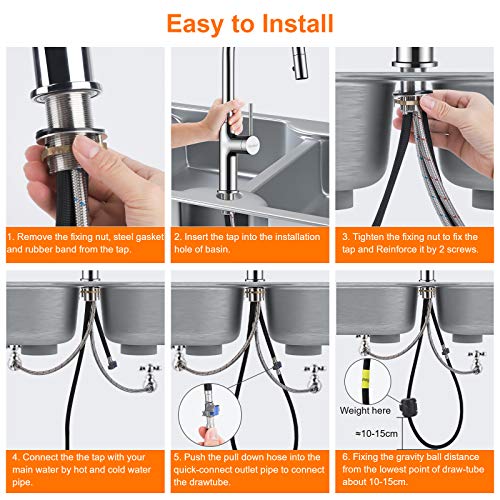 Easy to Install

1. Remove the fixing nut, steel gasket and rubber band from the tap.

2. Insert the tap into the installation hole of basin.

3. Tighten the fixing nut to fix the tap and Reinforce it by 2 screws.

4. Connect the the tap with your main water by hot and cold water pipe.

5. Push the pull down hose into the quick-connect outlet pipe to connect the drawtube.

Weight here

≈10-15cm

6. Fixing the gravity ball distance from the lowest point of draw-tube about 10-15cm.