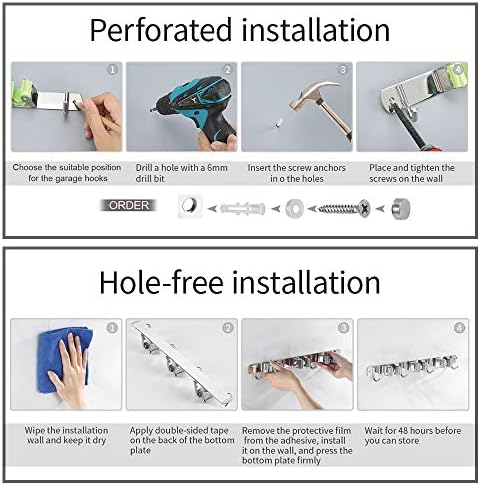 Perforated installation

1

2

3

4

Choose the suitable position for the garage hooks

Drill a hole with a 6mm drill bit

Insert the screw anchors in o the holes

Place and tighten the screws on the wall

ORDER

Hole-free installation

1

2

3

4

Wipe the installation wall and keep it dry

Apply double-sided tape on the back of the bottom plate

Remove the protective film from the adhesive, install it on the wall, and press the bottom plate firmly

Wait for 48 hours before you can store