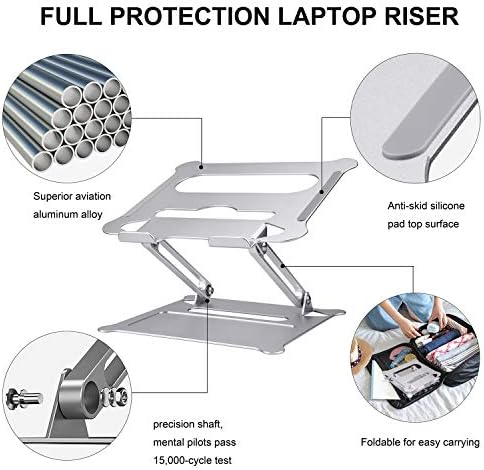 FULL PROTECTION LAPTOP RISER

Superior aviation aluminum alloy

Anti-skid silicone pad top surface

precision shaft, mental pilots pass 15,000-cycle test

Foldable for easy carrying