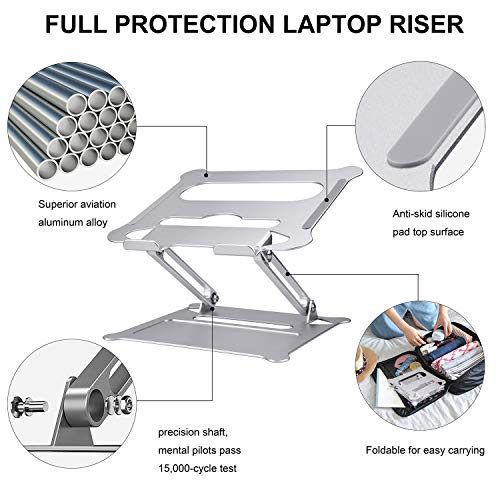 FULL PROTECTION LAPTOP RISER

Superior aviation aluminum alloy

Anti-skid silicone pad top surface

precision shaft, mental pilots pass 15,000-cycle test

Foldable for easy carrying