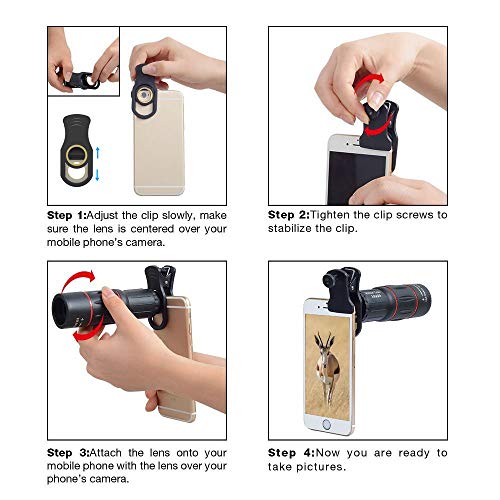 Step 1:Adjust the clip slowly, make sure the lens is centered over your mobile phone's camera.

Step 2:Tighten the clip screws to stabilize the clip.

Step 3:Attach the lens onto your mobile phone with the lens over your phone's camera.

Step 4:Now you are ready to take pictures.