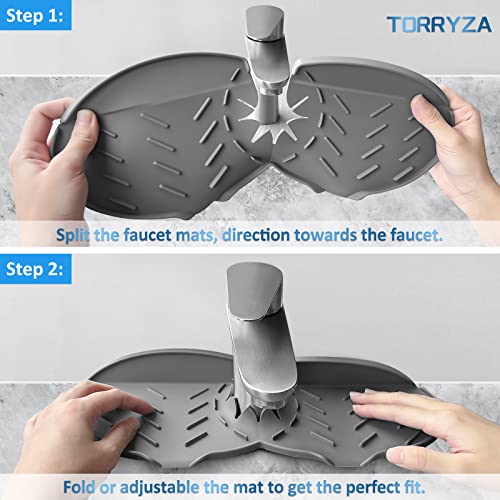 Step 1:

TORRYZA

Split the faucet mats, direction towards the faucet.

Step 2:

Fold or adjustable the mat to get the perfect fit.