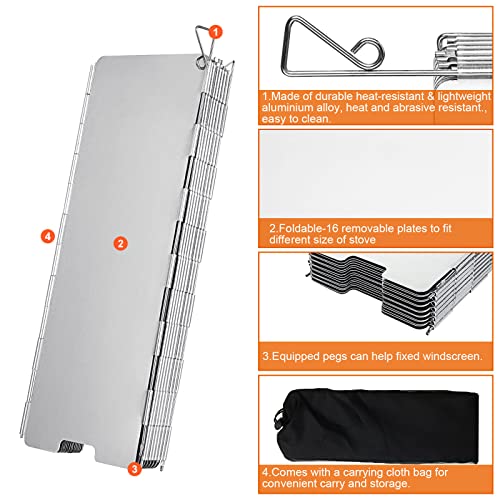 1

4

2

3

1.Made of durable heat-resistant & lightweight aluminium alloy, heat and abrasive resistant., easy to clean.

2.Foldable-16 removable plates to fit different size of stove

3.Equipped pegs can help fixed windscreen.

4.Comes with a carrying cloth bag for convenient carry and storage.