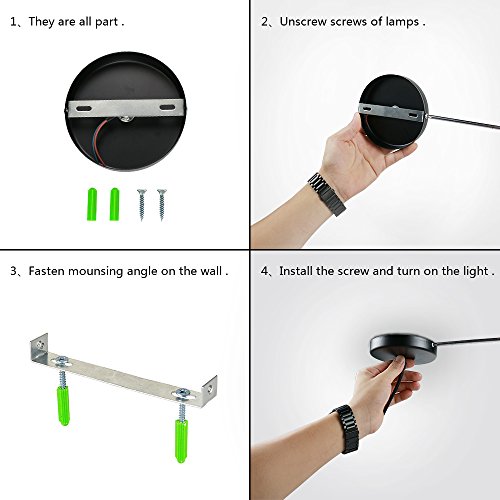 1、They are all part .

2、Unscrew screws of lamps .

3、Fasten mounsing angle on the wall .

4、Install the screw and turn on the light .