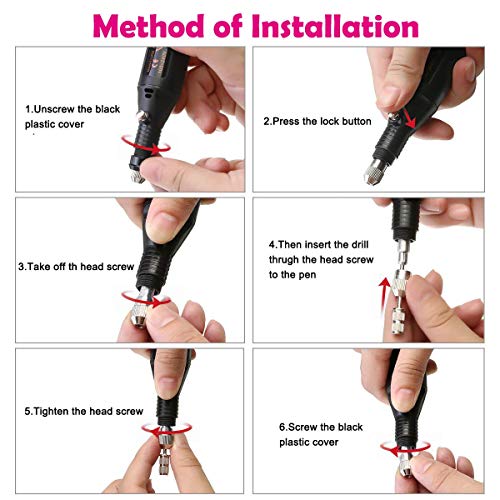 Method of Installation

1.Unscrew the black plastic cover

2.Press the lock button

3.Take off th head screw

4.Then insert the drill thrugh the head screw to the pen

5.Tighten the head screw

6.Screw the black plastic cover