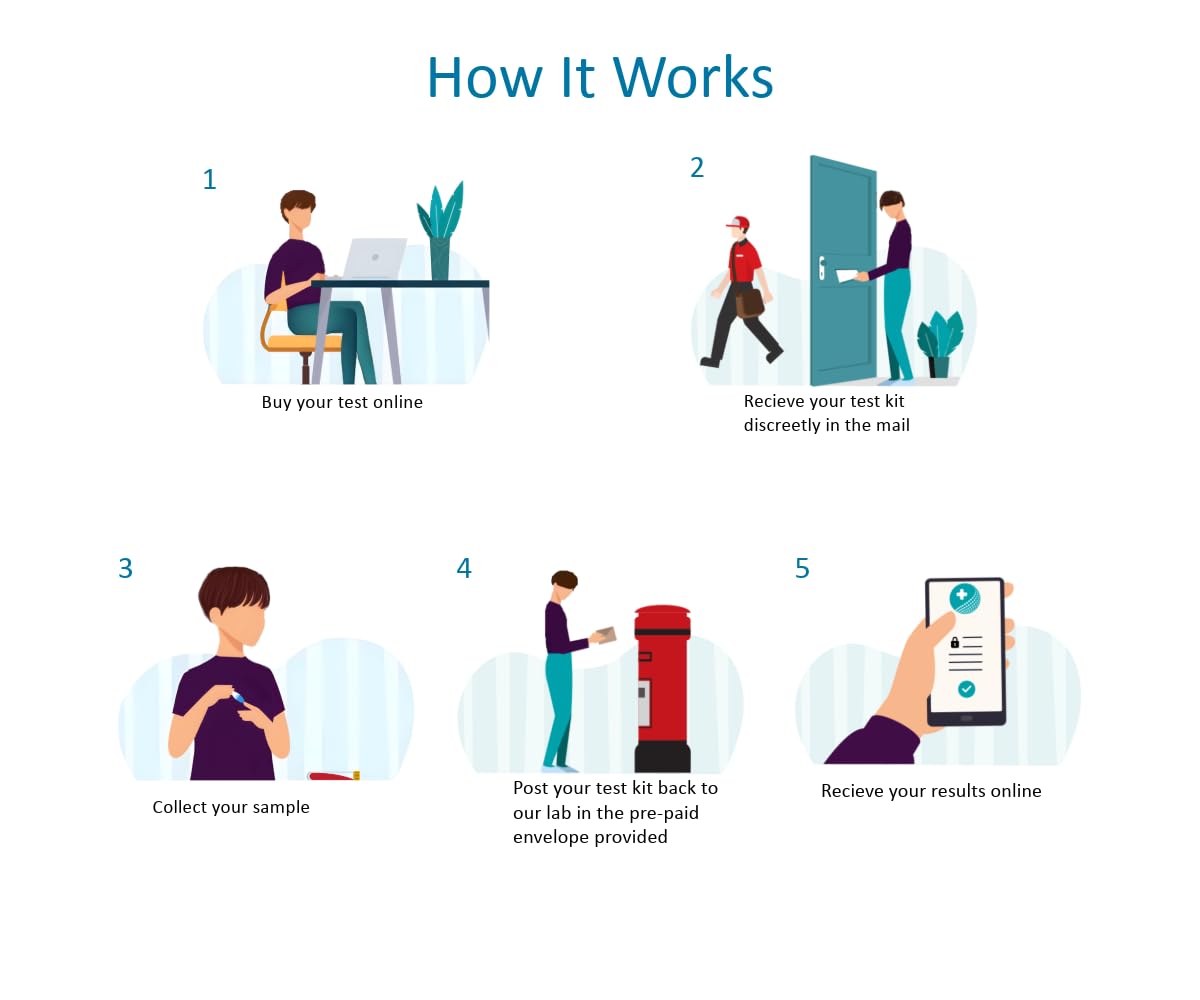 How It Works

1

Buy your test online

2

Recieve your test kit discreetly in the mail

3

Collect your sample

4

Post your test kit back to our lab in the pre-paid envelope provided

5

Recieve your results online