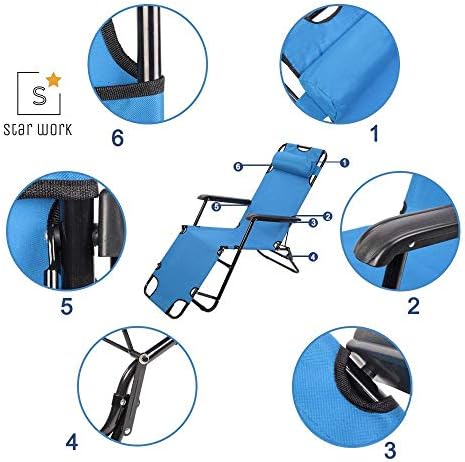 S

star work

6

1

6
1
5
2
3
4

5

2

4

3