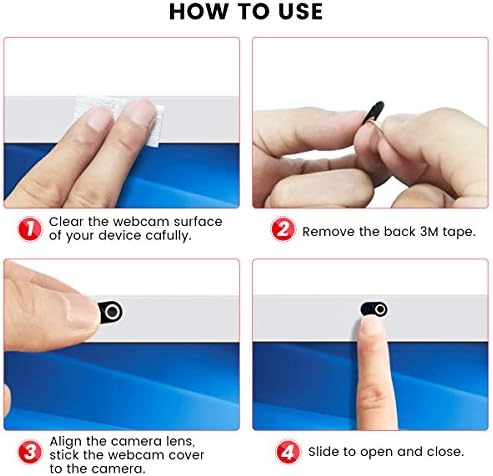 HOW TO USE

1 Clear the webcam surface of your device cafully.

2 Remove the back 3M tape.

3 Align the camera lens, stick the webcam cover to the camera.

4 Slide to open and close.