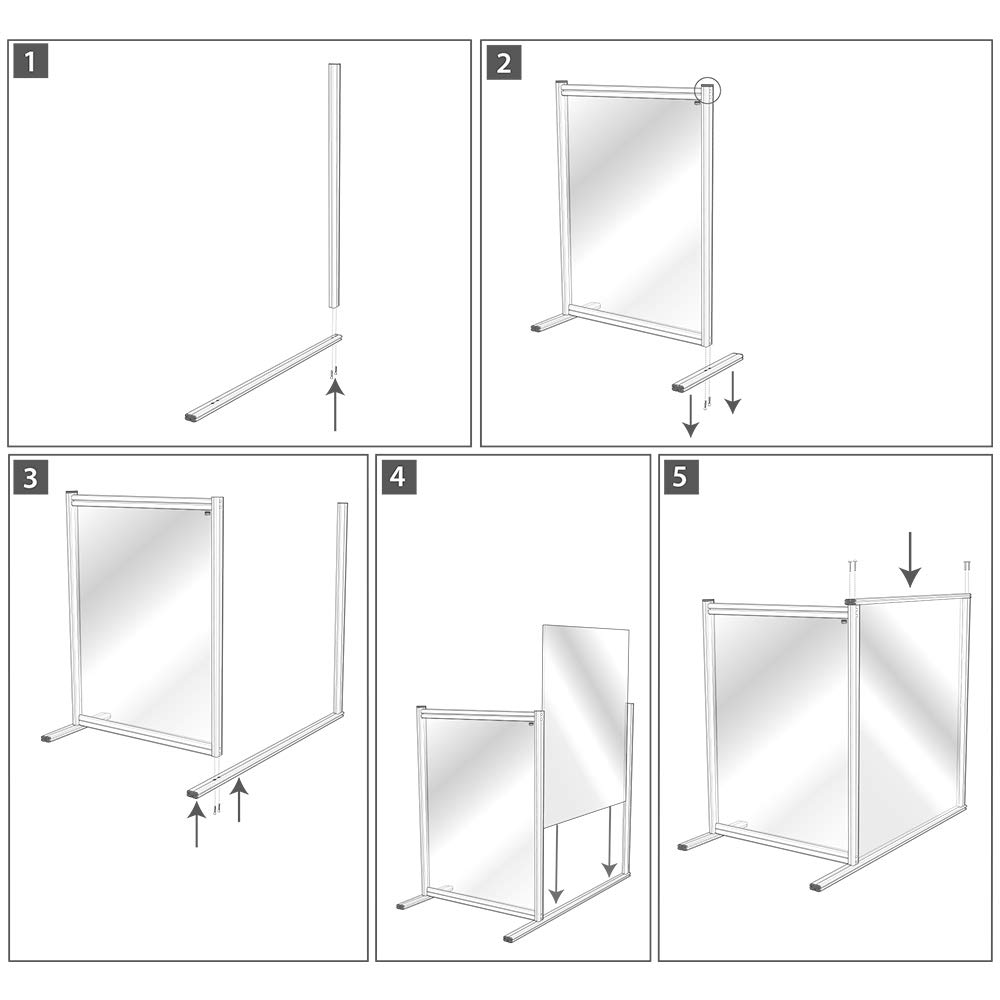 1

2

3

4

5