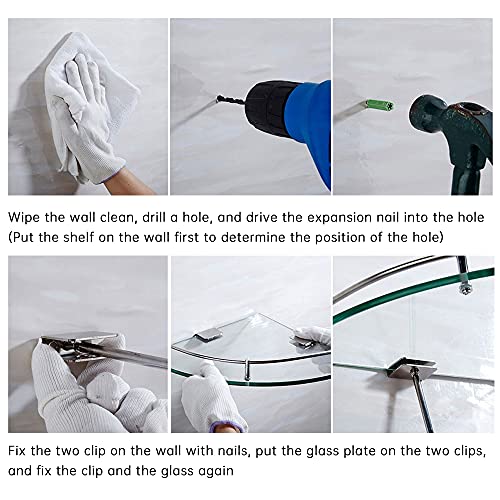 Wipe the wall clean, drill a hole, and drive the expansion nail into the hole (Put the shelf on the wall first to determine the position of the hole)

Fix the two clip on the wall with nails, put the glass plate on the two clips, and fix the clip and the glass again