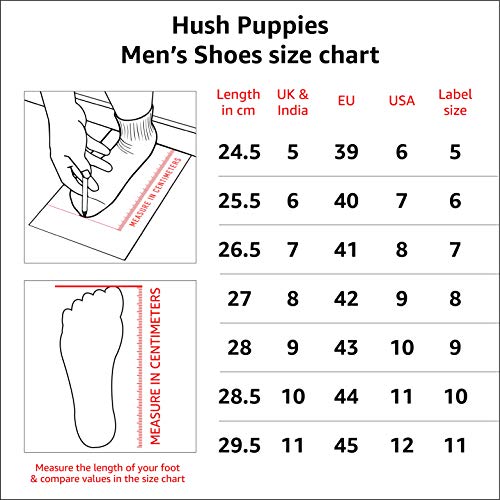 Hush Puppies
Men's Shoes size chart

MEASURE IN CENTIMETERS

MEASURE IN CENTIMETERS

Measure the length of your foot & compare values in the size chart

| Length in cm | UK & India | EU | USA | Label size |
|---|---|---|---|---|
| 24.5 | 5 | 39 | 6 | 5 |
| 25.5 | 6 | 40 | 7 | 6 |
| 26.5 | 7 | 41 | 8 | 7 |
| 27 | 8 | 42 | 9 | 8 |
| 28 | 9 | 43 | 10 | 9 |
| 28.5 | 10 | 44 | 11 | 10 |
| 29.5 | 11 | 45 | 12 | 11 |