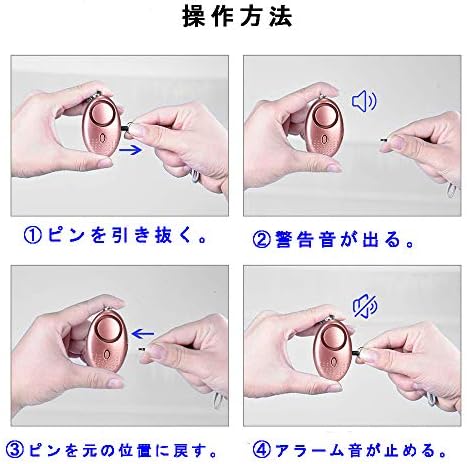 操作方法

①ピンを引き抜く。

②警告音が出る。

③ピンを元の位置に戻す。

④アラーム音が止める。