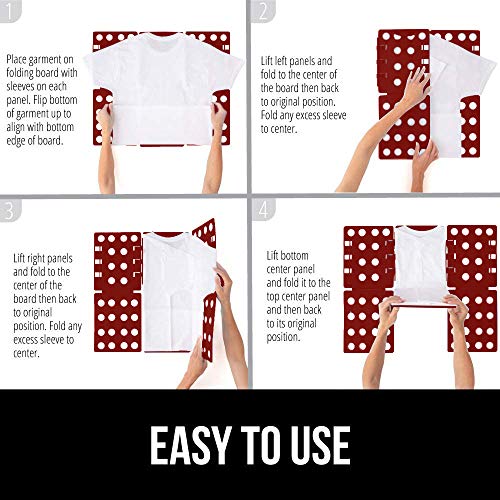 1

Place garment on folding board with sleeves on each panel. Flip bottom of garment up to align with bottom edge of board.

2

Lift left panels and fold to the center of the board then back to original position. Fold any excess sleeve to center.

3

Lift right panels and fold to the center of the board then back to original position. Fold any excess sleeve to center.

4

Lift bottom center panel and fold it to the top center panel and then back to its original position.

EASY TO USE