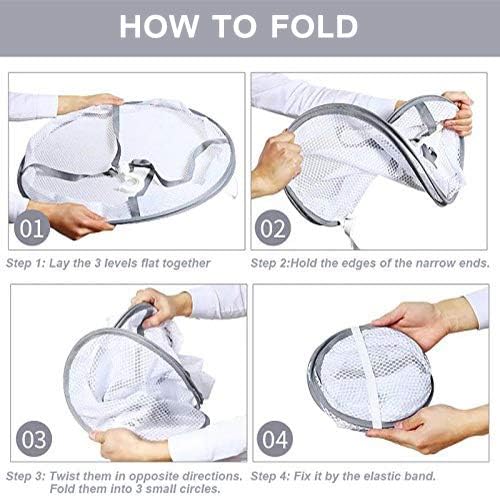 HOW TO FOLD

01

Step 1: Lay the 3 levels flat together

02

Step 2:Hold the edges of the narrow ends.

03

Step 3: Twist them in opposite directions. Fold them into 3 small circles.

04

Step 4: Fix it by the elastic band.