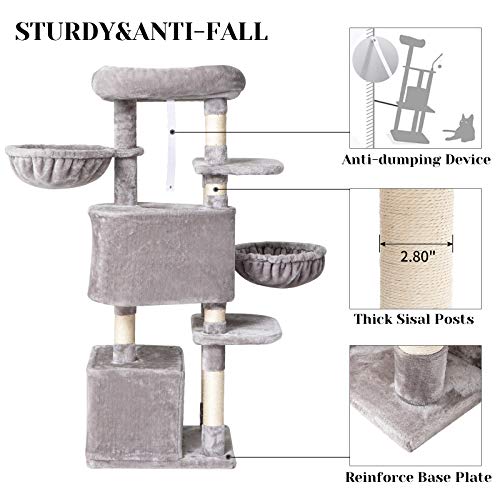 STURDY&ANTI-FALL

Anti-dumping Device

2.80"

Thick Sisal Posts

Reinforce Base Plate