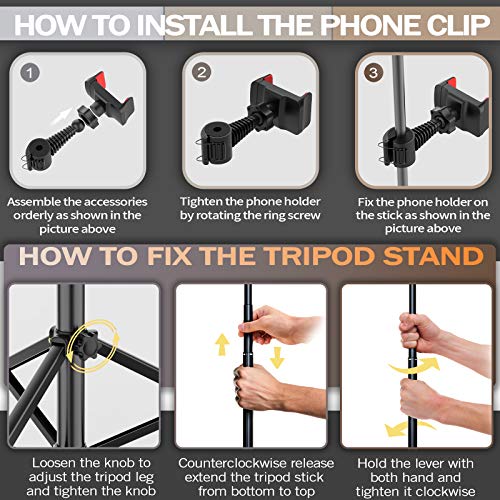 HOW TO INSTALL THE PHONE CLIP

1

Assemble the accessories orderly as shown in the picture above

2

Tighten the phone holder by rotating the ring screw

3

Fix the phone holder on the stick as shown in the picture above

HOW TO FIX THE TRIPOD STAND

Loosen the knob to adjust the tripod leg and tighten the knob

Counterclockwise release extend the tripod stick from bottom to top

Hold the lever with both hand and tighten it clockwise