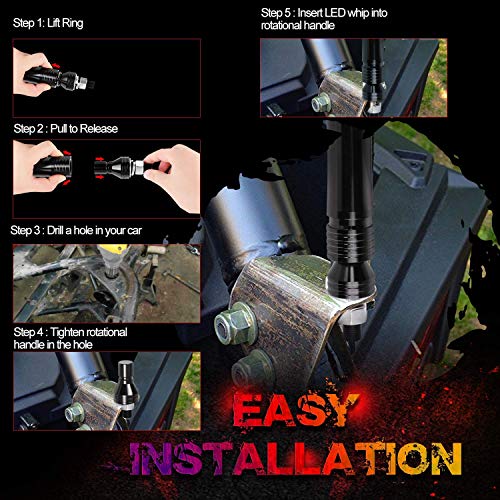 Step 1: Lift Ring

Step 2 : Pull to Release

Step 3 : Drill a hole in your car

Step 4 : Tighten rotational handle in the hole

Step 5 : Insert LED whip into rotational handle

EASY INSTALLATION