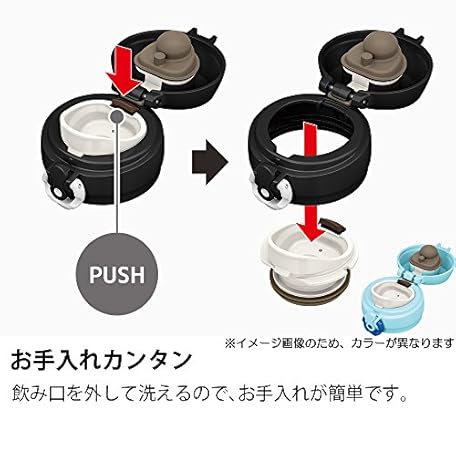 PUSH

※イメージ画像のため、カラーが異なります

お手入れカンタン

飲み口を外して洗えるので、お手入れが簡単です。