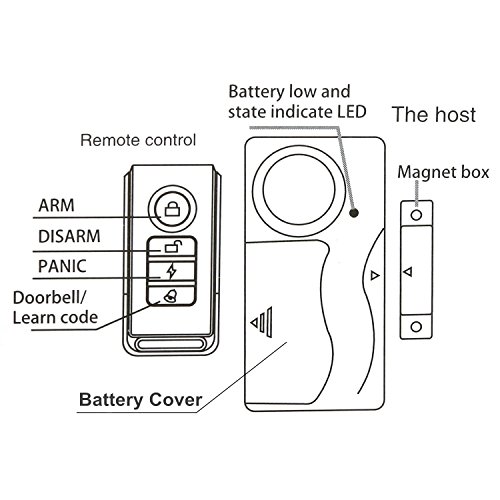 Battery low and state indicate LED

The host

Remote control

Magnet box

ARM

DISARM

PANIC

Doorbell/ Learn code

Battery Cover