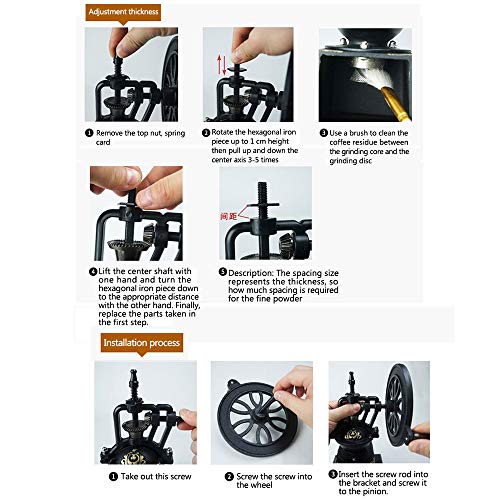 Adjustment thickness

❶ Remove the top nut, spring card

❷ Rotate the hexagonal iron piece up to 1 cm height then pull up and down the center axis 3-5 times

❸ Use a brush to clean the coffee residue between the grinding core and the grinding disc

间距

❹ Lift the center shaft with one hand and turn the hexagonal iron piece down to the appropriate distance with the other hand. Finally, replace the parts taken in the first step.

❺ Description: The spacing size represents the thickness, so how much spacing is required for the fine powder

Installation process

❶ Take out this screw

❷ Screw the screw into the wheel

❸ Insert the screw rod into the bracket and screw it to the pinion.