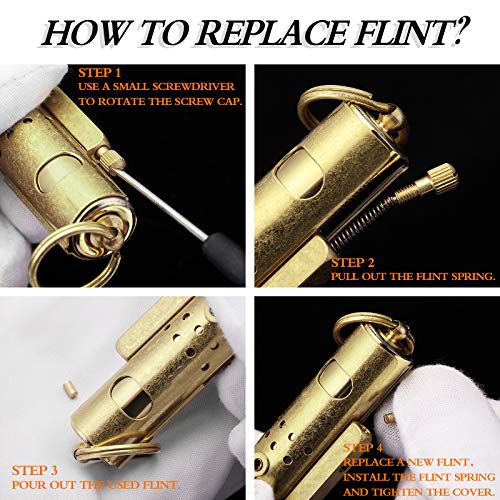 HOW TO REPLACE FLINT?

STEP 1
USE A SMALL SCREWDRIVER TO ROTATE THE SCREW CAP.

STEP 2
PULL OUT THE FLINT SPRING.

STEP 3
POUR OUT THE USED FLINT.

STEP 4
REPLACE A NEW FLINT, INSTALL THE FLINT SPRING AND TIGHTEN THE COVER.