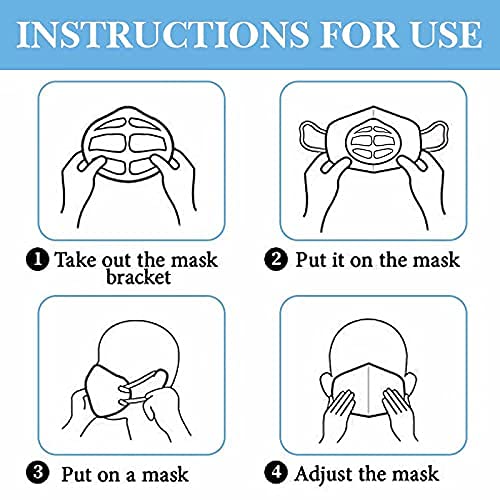 INSTRUCTIONS FOR USE

1 Take out the mask bracket

2 Put it on the mask

3 Put on a mask

4 Adjust the mask