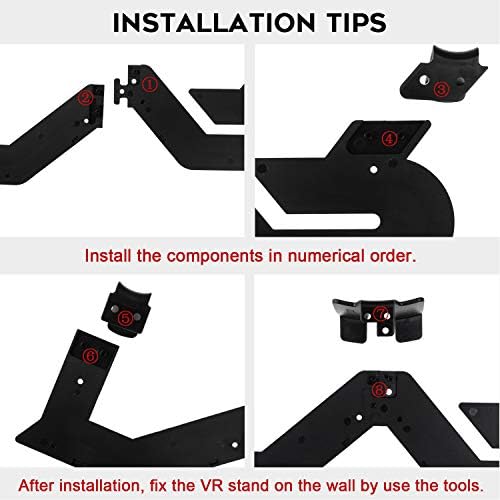 INSTALLATION TIPS

②
①
③
④

Install the components in numerical order.

⑤
⑥
⑦
⑧

After installation, fix the VR stand on the wall by use the tools.