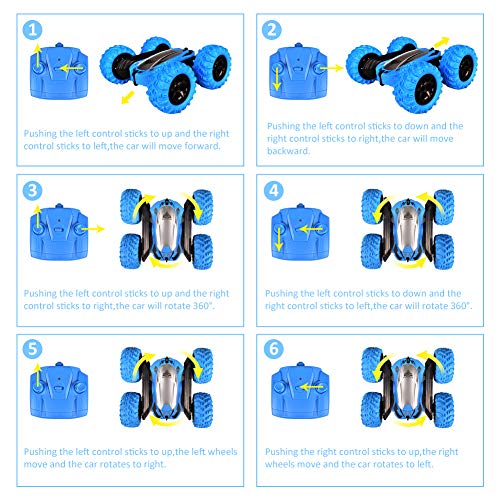 1

Pushing the left control sticks to up and the right control sticks to left,the car will move forward.

2

Pushing the left control sticks to down and the right control sticks to right,the car will move backward.

3

Pushing the left control sticks to up and the right control sticks to right,the car will rotate 360°.

4

Pushing the left control sticks to down and the right control sticks to left,the car will rotate 360°.

5

Pushing the left control sticks to up,the left wheels move and the car rotates to right.

6

Pushing the right control sticks to up,the right wheels move and the car rotates to left.