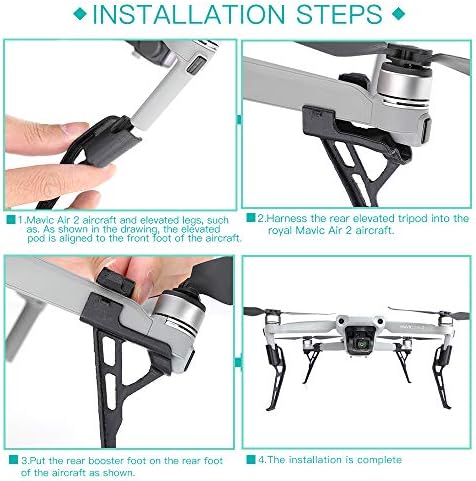 INSTALLATION STEPS

1.Mavic Air 2 aircraft and elevated legs, such as. As shown in the drawing, the elevated pod is aligned to the front foot of the aircraft.

2.Harness the rear elevated tripod into the royal Mavic Air 2 aircraft.

3.Put the rear booster foot on the rear foot of the aircraft as shown.

4.The installation is complete