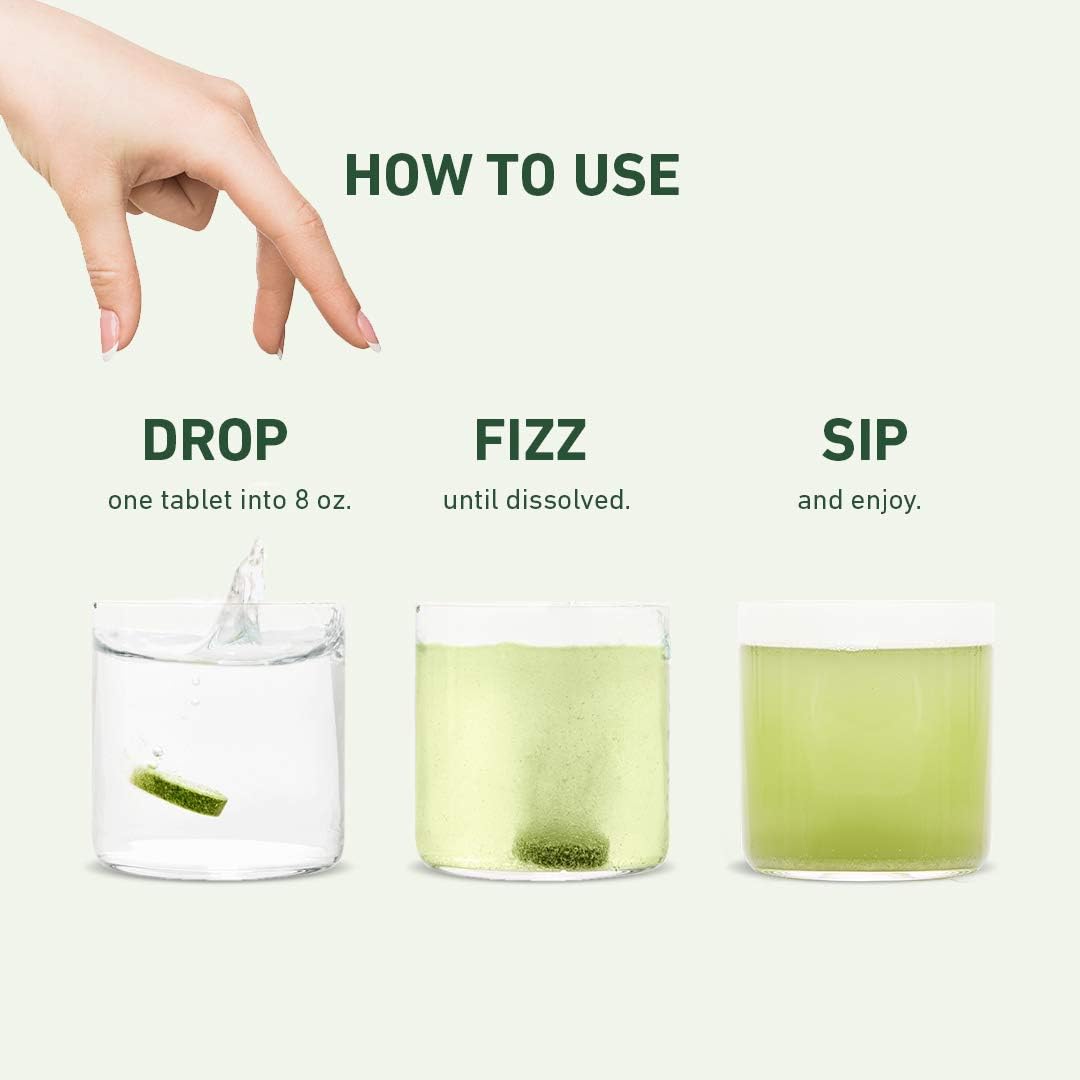 HOW TO USE

DROP
one tablet into 8 oz.

FIZZ
until dissolved.

SIP
and enjoy.