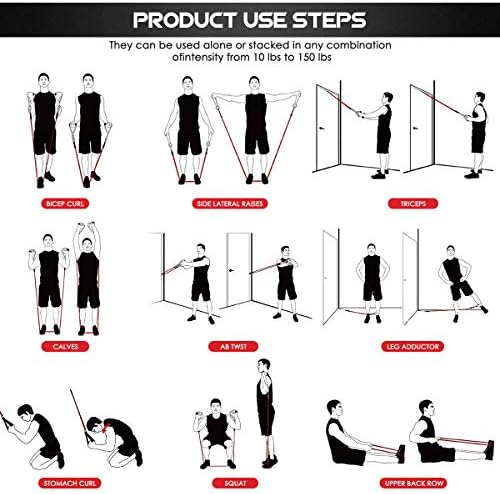 PRODUCT USE STEPS

They can be used alone or stacked in any combination ofintensity from 10 lbs to 150 lbs

BICEP CURL

SIDE LATERAL RAISES

TRICEPS

CALVES

AB TWST

LEG ADDUCTOR

STOMACH CURL

SQUAT

UPPER BACK ROW