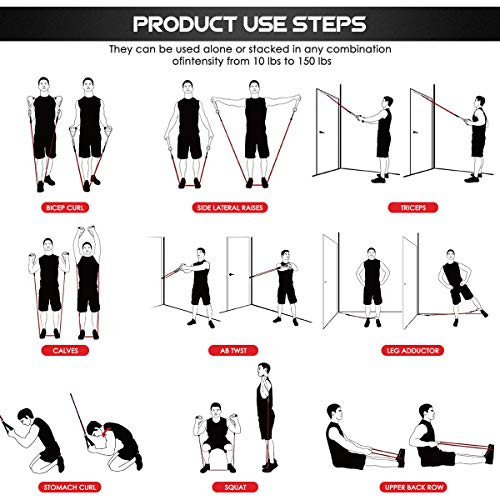 PRODUCT USE STEPS

They can be used alone or stacked in any combination ofintensity from 10 lbs to 150 lbs

BICEP CURL

SIDE LATERAL RAISES

TRICEPS

CALVES

AB TWST

LEG ADDUCTOR

STOMACH CURL

SQUAT

UPPER BACK ROW