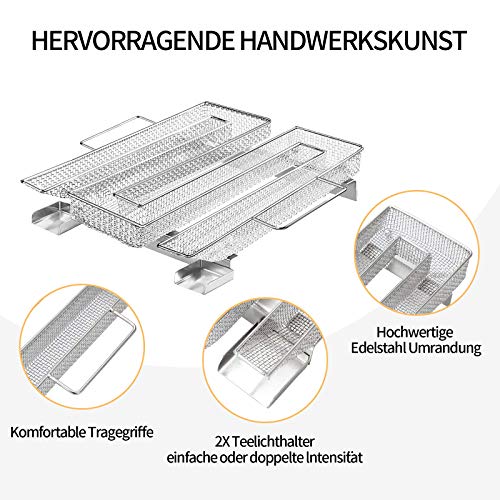 HERVORRAGENDE HANDWERKSKUNST

Hochwertige Edelstahl Umrandung

Komfortable Tragegriffe

2X Teelichthalter
einfache oder doppelte Intensität