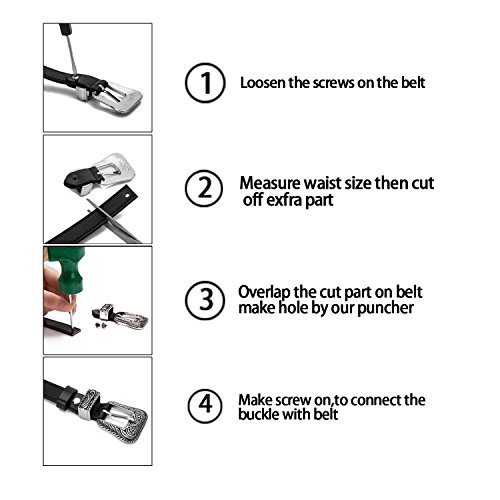 1 Loosen the screws on the belt

2 Measure waist size then cut off exfra part

3 Overlap the cut part on belt make hole by our puncher

4 Make screw on,to connect the buckle with belt