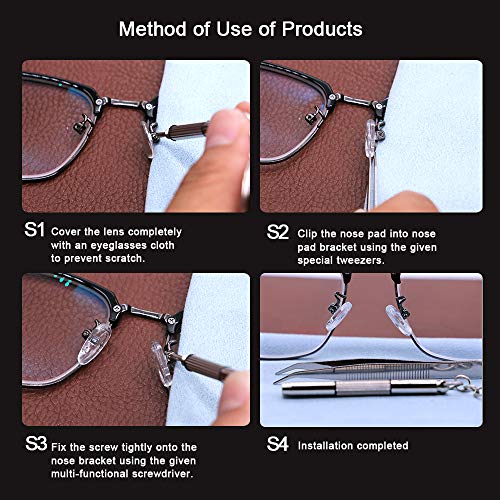 Method of Use of Products

S1 Cover the lens completely with an eyeglasses cloth to prevent scratch.

S2 Clip the nose pad into nose pad bracket using the given special tweezers.

S3 Fix the screw tightly onto the nose bracket using the given multi-functional screwdriver.

S4 Installation completed