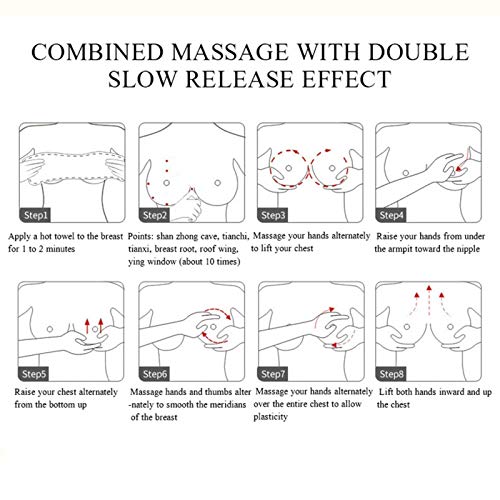 COMBINED MASSAGE WITH DOUBLE SLOW RELEASE EFFECT

Step1

Apply a hot towel to the breast for 1 to 2 minutes

Step2

Points: shan zhong cave, tianchi, tianxi, breast root, roof wing, ying window (about 10 times)

Step3

Massage your hands alternately to lift your chest

Step4

Raise your hands from under the armpit toward the nipple

Step5

Raise your chest alternately from the bottom up

Step6

Massage hands and thumbs alter -nately to smooth the meridians of the breast

Step7

Massage your hands alternately over the entire chest to allow plasticity

Step8

Lift both hands inward and up the chest