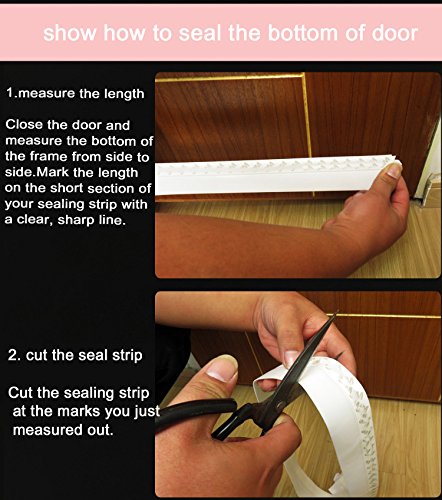 show how to seal the bottom of door

1.measure the length

Close the door and measure the bottom of the frame from side to side.Mark the length on the short section of your sealing strip with a clear, sharp line.

2. cut the seal strip

Cut the sealing strip at the marks you just measured out.