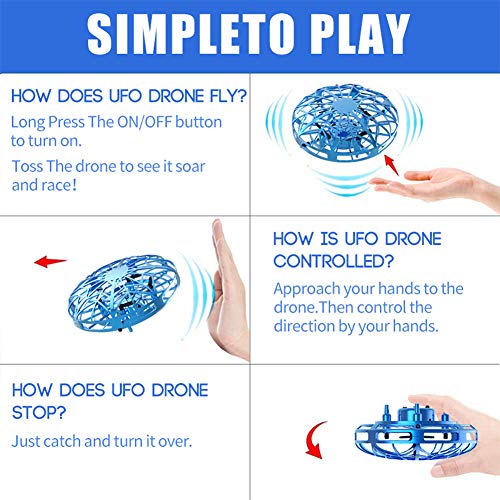 SIMPLETO PLAY

HOW DOES UFO DRONE FLY?

Long Press The ON/OFF button to turn on.

Toss The drone to see it soar and race!

HOW IS UFO DRONE CONTROLLED?

Approach your hands to the drone.Then control the direction by your hands.

HOW DOES UFO DRONE STOP?

Just catch and turn it over.