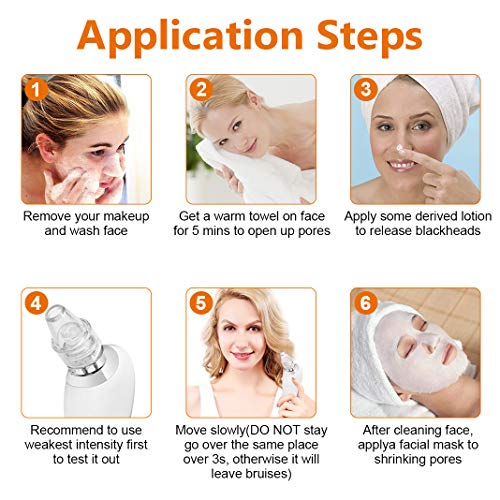 Application Steps

1

Remove your makeup and wash face

2

Get a warm towel on face for 5 mins to open up pores

3

Apply some derived lotion to release blackheads

4

Recommend to use weakest intensity first to test it out

5

Move slowly(DO NOT stay go over the same place over 3s, otherwise it will leave bruises)

6

After cleaning face, applya facial mask to shrinking pores