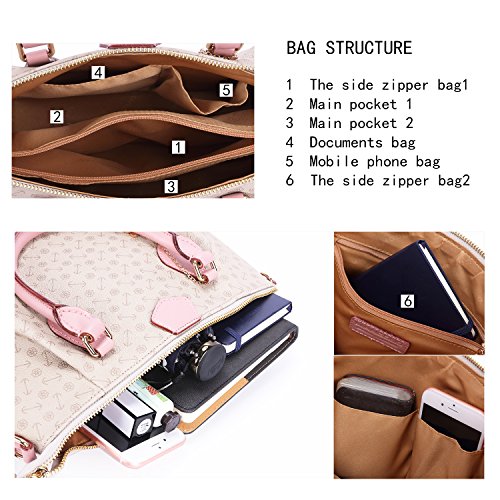 4
5
2
1
3

BAG STRUCTURE

1 The side zipper bag1
2 Main pocket 1
3 Main pocket 2
4 Documents bag
5 Mobile phone bag
6 The side zipper bag2

6