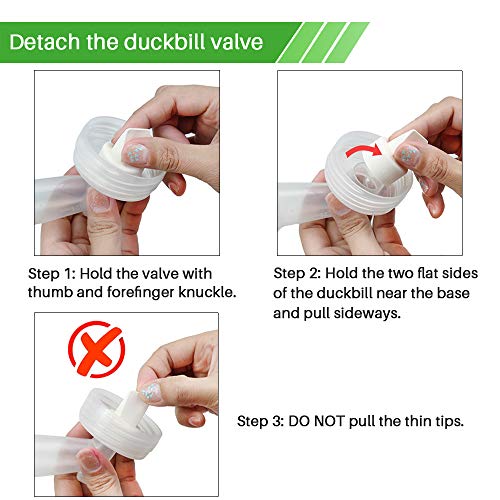 Detach the duckbill valve

Step 1: Hold the valve with thumb and forefinger knuckle.

Step 2: Hold the two flat sides of the duckbill near the base and pull sideways.

Step 3: DO NOT pull the thin tips.