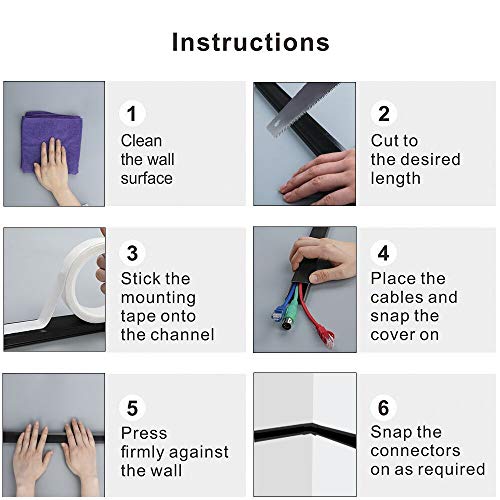 Instructions

1
Clean the wall surface

2
Cut to the desired length

3
Stick the mounting tape onto the channel

4
Place the cables and snap the cover on

5
Press firmly against the wall

6
Snap the connectors on as required