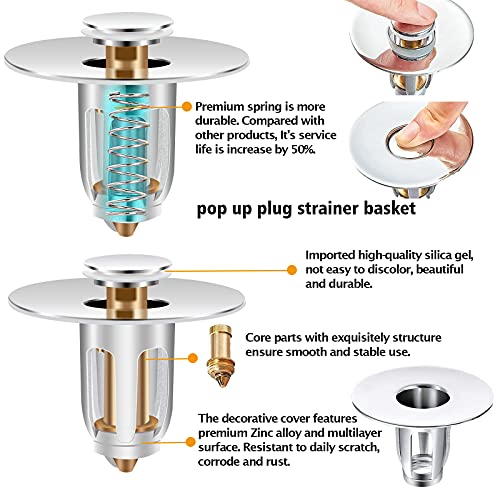 Premium spring is more durable. Compared with other products, It's service life is increase by 50%.

pop up plug strainer basket

Imported high-quality silica gel, not easy to discolor, beautiful and durable.

Core parts with exquisitely structure ensure smooth and stable use.

The decorative cover features premium Zinc alloy and multilayer surface. Resistant to daily scratch, corrode and rust.