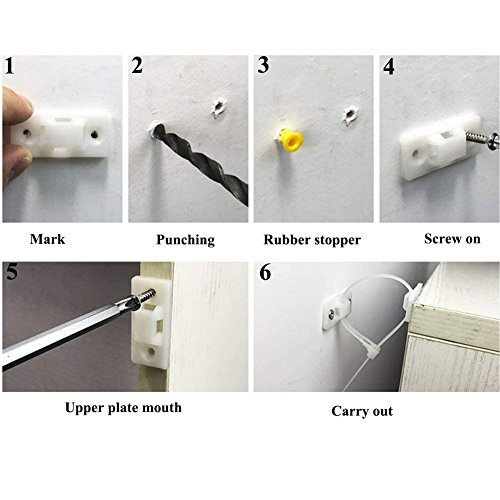 1

Mark

2

Punching

3

Rubber stopper

4

Screw on

5

Upper plate mouth

6

Carry out