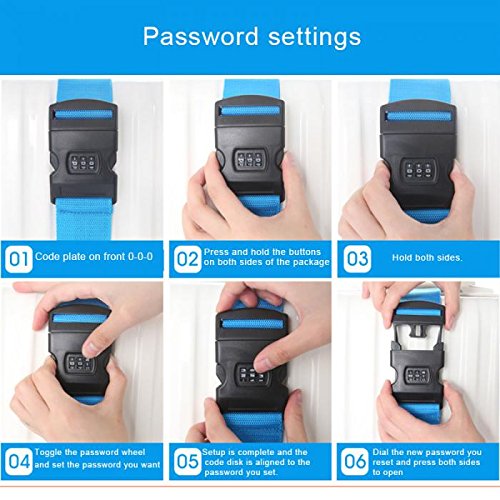 Password settings

01 Code plate on front 0-0-0

02 Press and hold the buttons on both sides of the package

03 Hold both sides.

04 Toggle the password wheel and set the password you want

05 Setup is complete and the code disk is aligned to the password you set.

06 Dial the new password you reset and press both sides to open