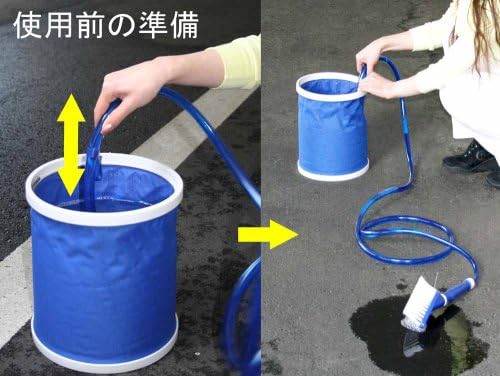 使用前の準備