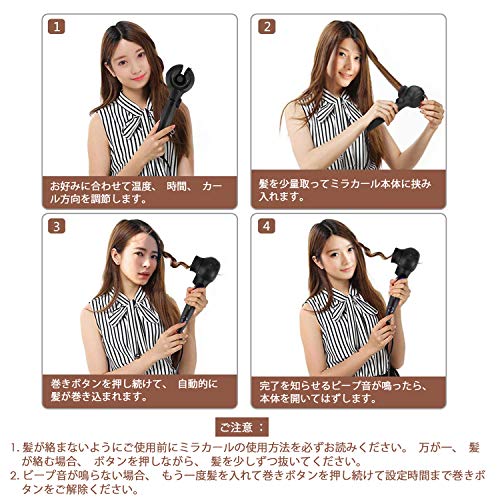 1

お好みに合わせて温度、 時間、 カール方向を調節します。

2

髪を少量取ってミラカール本体に挟み入れます。

3

巻きボタンを押し続けて、 自動的に髪が巻き込まれます。

4

完了を知らせるビープ音が鳴ったら、本体を開いてはずします。

ご注意：

1. 髪が絡まないようにご使用前にミラカールの使用方法を必ずお読みください。 万が一、 髪が絡む場合、 ボタンを押しながら、 髪を少しずつ抜いてください。
2. ビープ音が鳴らない場合、 もう一度髪を入れて巻きボタンを押し続けて設定時間まで巻きボタンをご解除ください。