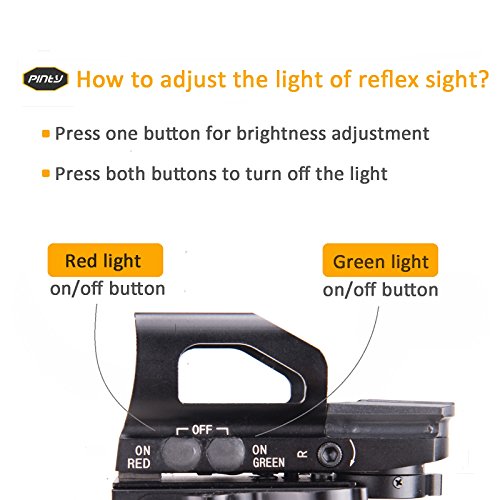 Pinty How to adjust the light of reflex sight?

Press one button for brightness adjustment

Press both buttons to turn off the light

Red light
on/off button

Green light
on/off button

OFF

ON
RED

ON
GREEN

R