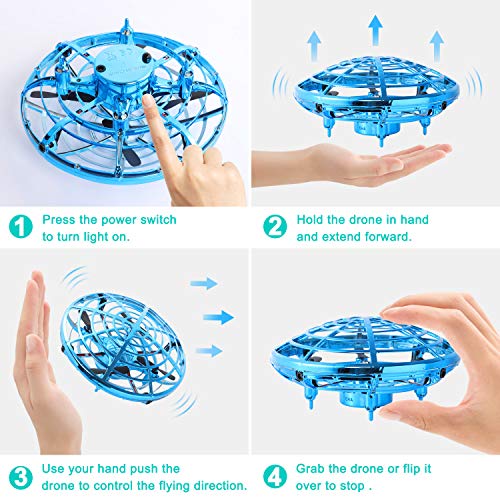 1 Press the power switch to turn light on.

2 Hold the drone in hand and extend forward.

3 Use your hand push the drone to control the flying direction.

4 Grab the drone or flip it over to stop .